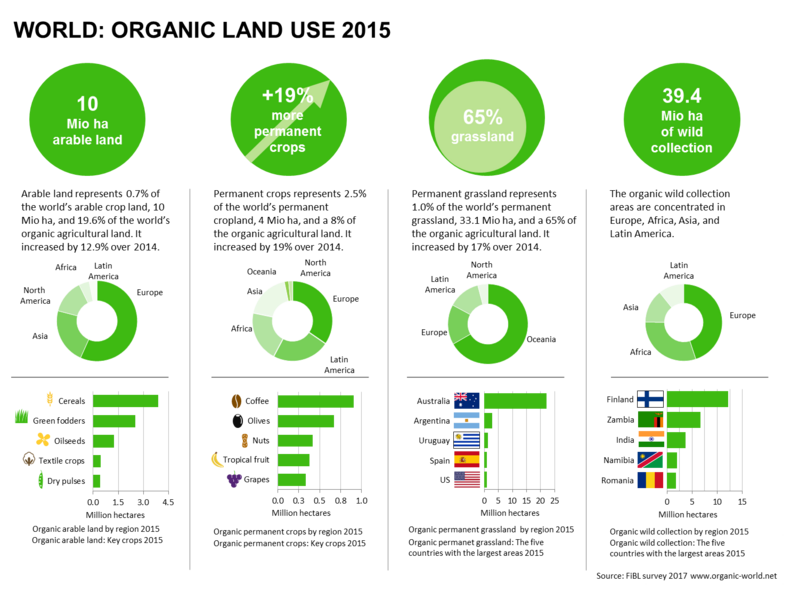 WORLD: ORGANIC LAND USE 2015

10
Mio ha
arable land

Arable land represents 0.7% of the world's arable crop land, 10 Mio ha, and 19.6% of the world's organic agricultural land. It increased by 12.9% over 2014.

Africa
Latin America
North America
Europe
Asia

Cereals
Green fodders
Oilseeds
Textile crops
Dry pulses

0.0 1.5 3.0 4.5
Million hectares

Organic arable land by region 2015
Organic arable land: Key crops 2015

+19%
more
permanent
crops

Permanent crops represents 2.5% of the world's permanent cropland, 4 Mio ha, and a 8% of the organic agricultural land. It increased by 19% over 2014.

Oceania
North America
Asia
Europe
Africa
Latin America

Coffee
Olives
Nuts
Tropical fruit
Grapes

0.0 0.3 0.5 0.8 1.0
Million hectares

Organic permanent crops by region 2015
Organic permanent crops: Key crops 2015

65%
grassland

Permanent grassland represents 1.0% of the world's permanent grassland, 33.1 Mio ha, and a 65% of the organic agricultural land. It increased by 17% over 2014.

North America
Latin America
Europe
Oceania

Australia
Argentina
Uruguay
Spain
US

0 5 10 15 20 25
Million hectares

Organic permanent grassland by region 2015
Organic permanet grassland: The five countries with the largest areas 2015

39.4
Mio ha
of wild
collection

The organic wild collection areas are concentrated in Europe, Africa, Asia, and Latin America.

Latin America
Asia
Europe
Africa

Finland
Zambia
India
Namibia
Romania

0 5 10 15
Million hectares

Organic wild collection by region 2015
Organic wild collection: The five countries with the largest areas 2015

Source: FiBL survey 2017 www.organic-world.net