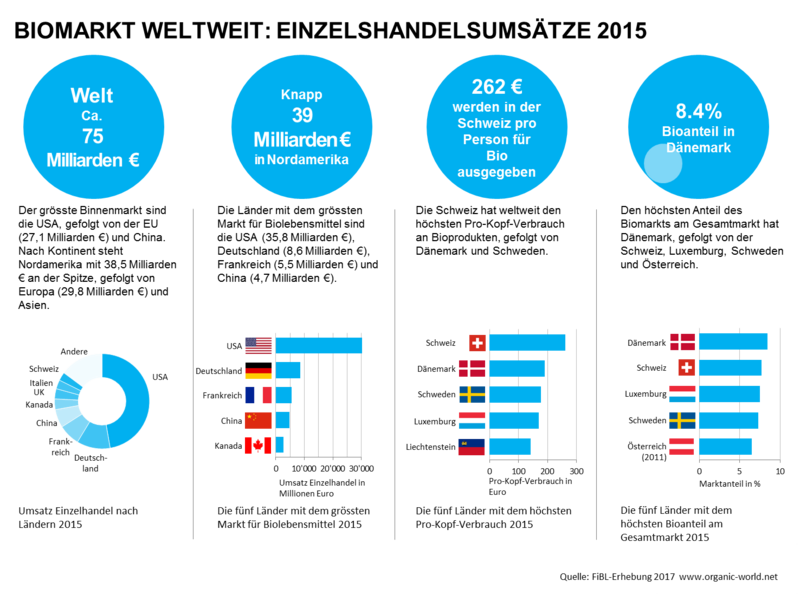 BIOMARKT WELTWEIT: EINZELSHANDELSUMSÄTZE 2015

Welt
Ca.
75
Milliarden €

Der grösste Binnenmarkt sind die USA, gefolgt von der EU (27,1 Milliarden €) und China. Nach Kontinent steht Nordamerika mit 38,5 Milliarden € an der Spitze, gefolgt von Europa (29,8 Milliarden €) und Asien.

Andere
Schweiz
Italien
UK
Kanada
China
Frankreich
Deutschland
USA

Umsatz Einzelhandel nach Ländern 2015

Knapp
39
Milliarden €
in Nordamerika

Die Länder mit dem grössten Markt für Biolebensmittel sind die USA (35,8 Milliarden €), Deutschland (8,6 Milliarden €), Frankreich (5,5 Milliarden €) und China (4,7 Milliarden €).

USA
Deutschland
Frankreich
China
Kanada
0
10'000
20'000
30'000
Umsatz Einzelhandel in Millionen Euro

Die fünf Länder mit dem grössten Markt für Biolebensmittel 2015

262 €
werden in der Schweiz pro Person für Bio ausgegeben

Die Schweiz hat weltweit den höchsten Pro-Kopf-Verbrauch an Bioprodukten, gefolgt von Dänemark und Schweden.

Schweiz
Dänemark
Schweden
Luxemburg
Liechtenstein
0
100
200
300
Pro-Kopf-Verbrauch in Euro

Die fünf Länder mit dem höchsten Pro-Kopf-Verbrauch 2015

8.4%
Bioanteil in Dänemark

Den höchsten Anteil des Biomarkts am Gesamtmarkt hat Dänemark, gefolgt von der Schweiz, Luxemburg, Schweden und Österreich.

Dänemark
Schweiz
Luxemburg
Schweden
Österreich (2011)
0
5
10
Marktanteil in %

Die fünf Länder mit dem höchsten Bioanteil am Gesamtmarkt 2015

Quelle: FiBL-Erhebung 2017 www.organic-world.net