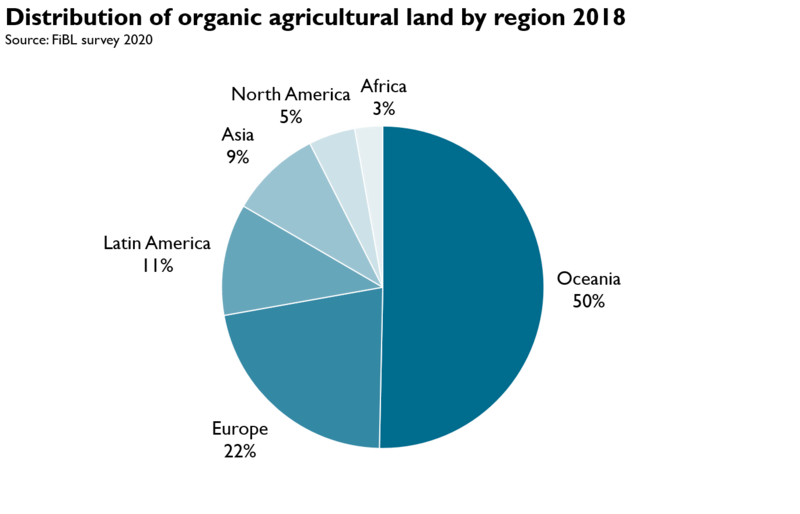 Distribution of organic agricultural land by region 2018
Source: FiBL survey 2020

North America
5%

Africa
3%

Asia
9%

Latin America
11%

Oceania
50%

Europe
22%