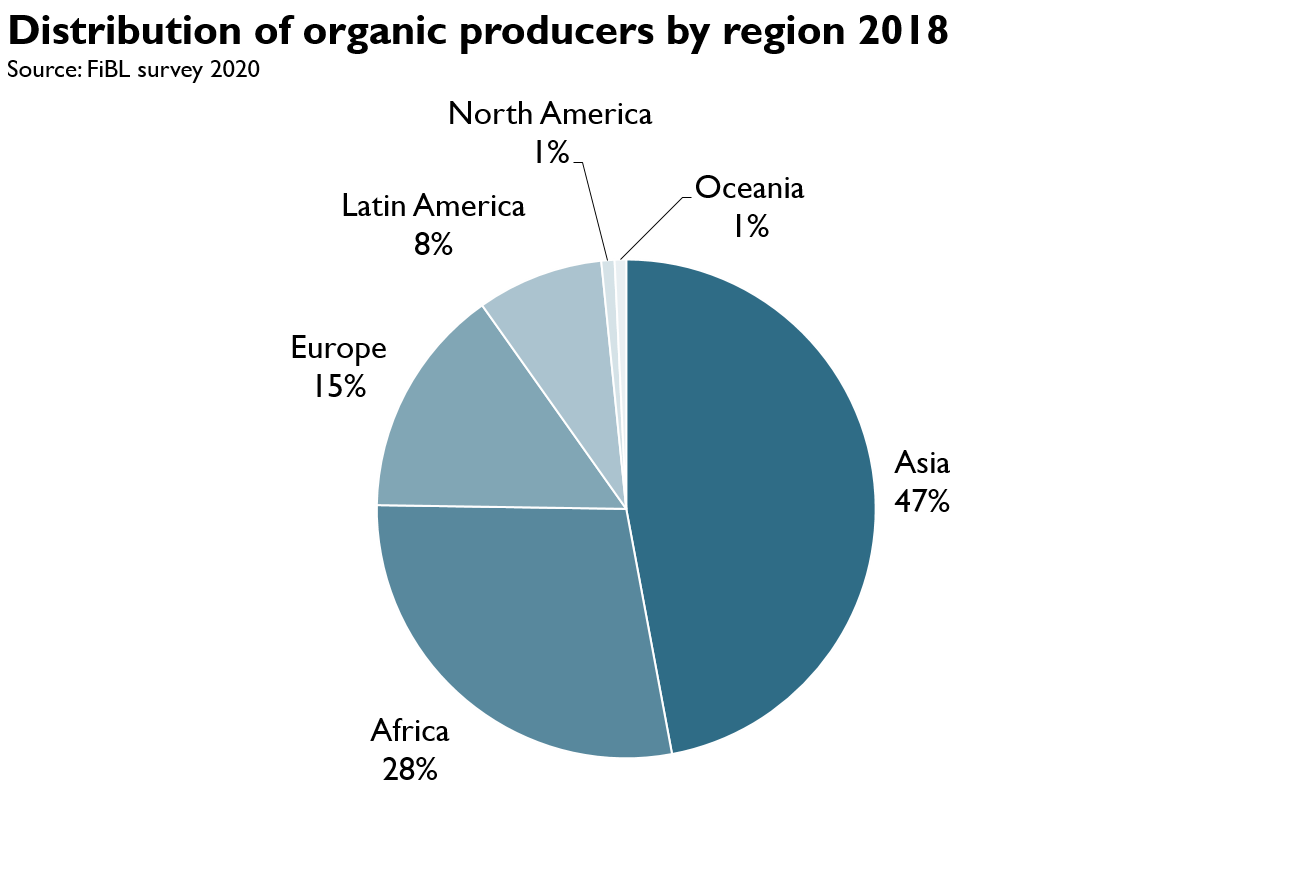 Distribution of organic producers by region 2018
Source: FiBL survey 2020

North America
1%

Oceania
1%

Latin America
8%

Europe
15%

Asia
47%

Africa
28%